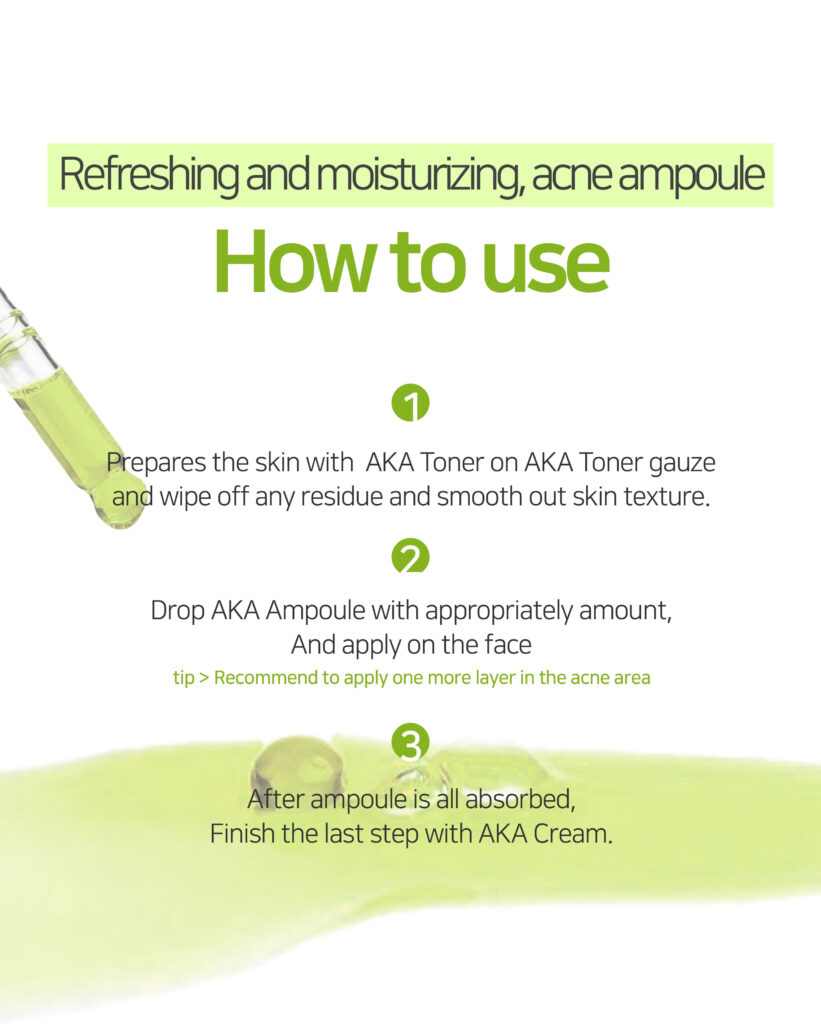 Refreshing and moisturizing, acne ampoule

How to use

1

Prepares the skin with AKA Toner on AKA Toner gauze and wipe off any residue and smooth out skin texture.

2

Drop AKA Ampoule with appropriately amount, And apply on the face

tip > Recommend to apply one more layer in the acne area

3

After ampoule is all absorbed, Finish the last step with AKA Cream.