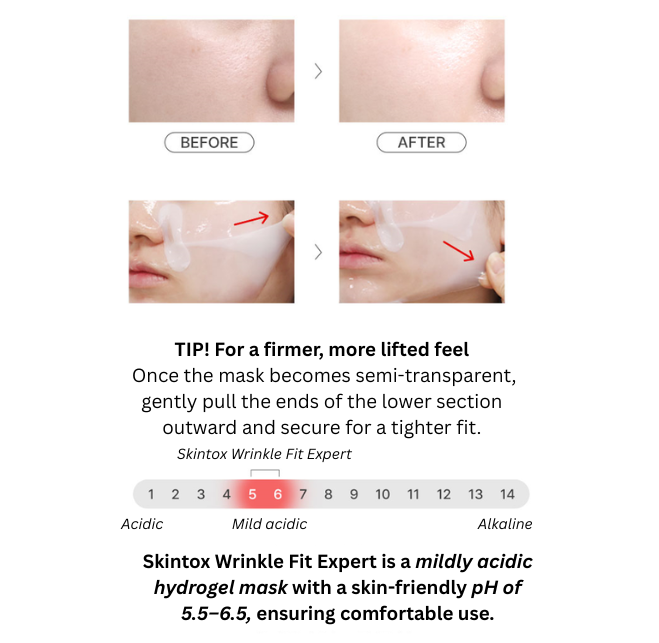 BEFORE

AFTER

TIP! For a firmer, more lifted feel
Once the mask becomes semi-transparent, gently pull the ends of the lower section outward and secure for a tighter fit.

Skintox Wrinkle Fit Expert

1 2 3 4 5 6 7 8 9 10 11 12 13 14

Acidic

Mild acidic

Alkaline

Skintox Wrinkle Fit Expert is a mildly acidic hydrogel mask with a skin-friendly pH of 5.5–6.5, ensuring comfortable use.